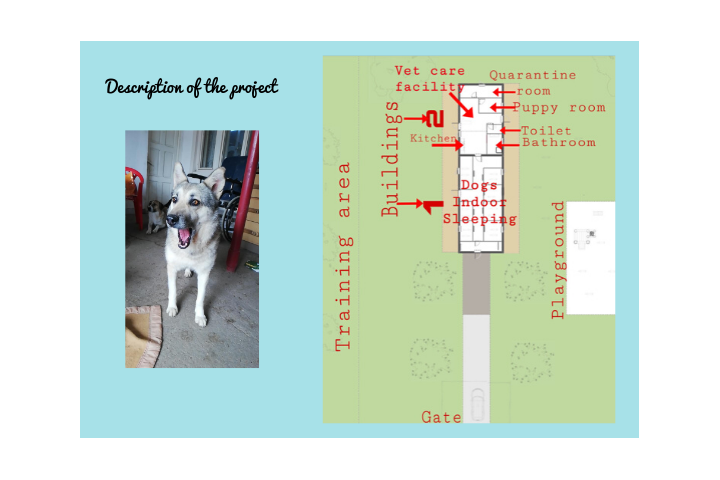 Description of the project

Vet care facility

Quarantine room

Puppy room

Toilet

Bathroom

Kitchen

Buildings

Dogs Indoor Sleeping

Training area

Playground

Gate